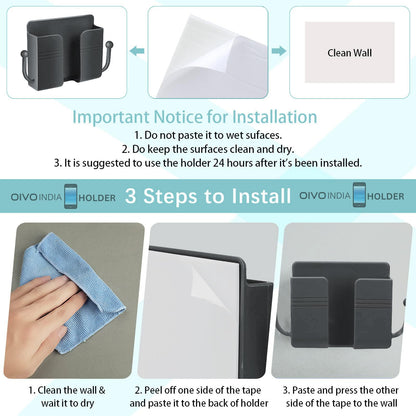 Clean Wall

Important Notice for Installation
1. Do not paste it to wet sufaces.
2. Do keep the surfaces clean and dry.
3. It is suggested to use the holder 24 hours after it's been installed.

OIVO INDIA HOLDER 3 Steps to Install OIVO INDIA HOLDER

1. Clean the wall & wait it to dry

2. Peel off one side of the tape and paste it to the back of holder

3. Paste and press the other side of the tape to the wall