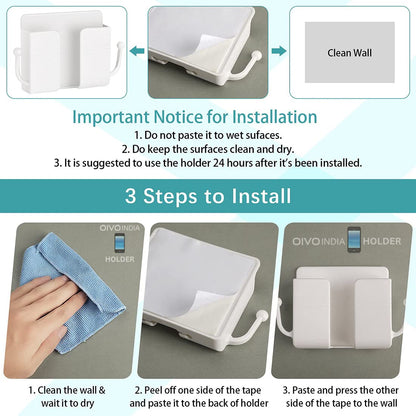 Clean Wall

Important Notice for Installation
1. Do not paste it to wet sufaces.
2. Do keep the surfaces clean and dry.
3. It is suggested to use the holder 24 hours after it's been installed.

3 Steps to Install

OIVO INDIA
HOLDER

OIVO INDIA HOLDER

1. Clean the wall & wait it to dry

2. Peel off one side of the tape and paste it to the back of holder

3. Paste and press the other side of the tape to the wall