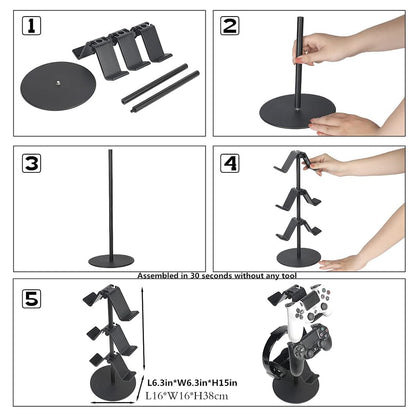 1

2

3

4

Assembled in 30 seconds without any tool

5

L6.3in*W6.3in*H15in
L16*W16*H38cm