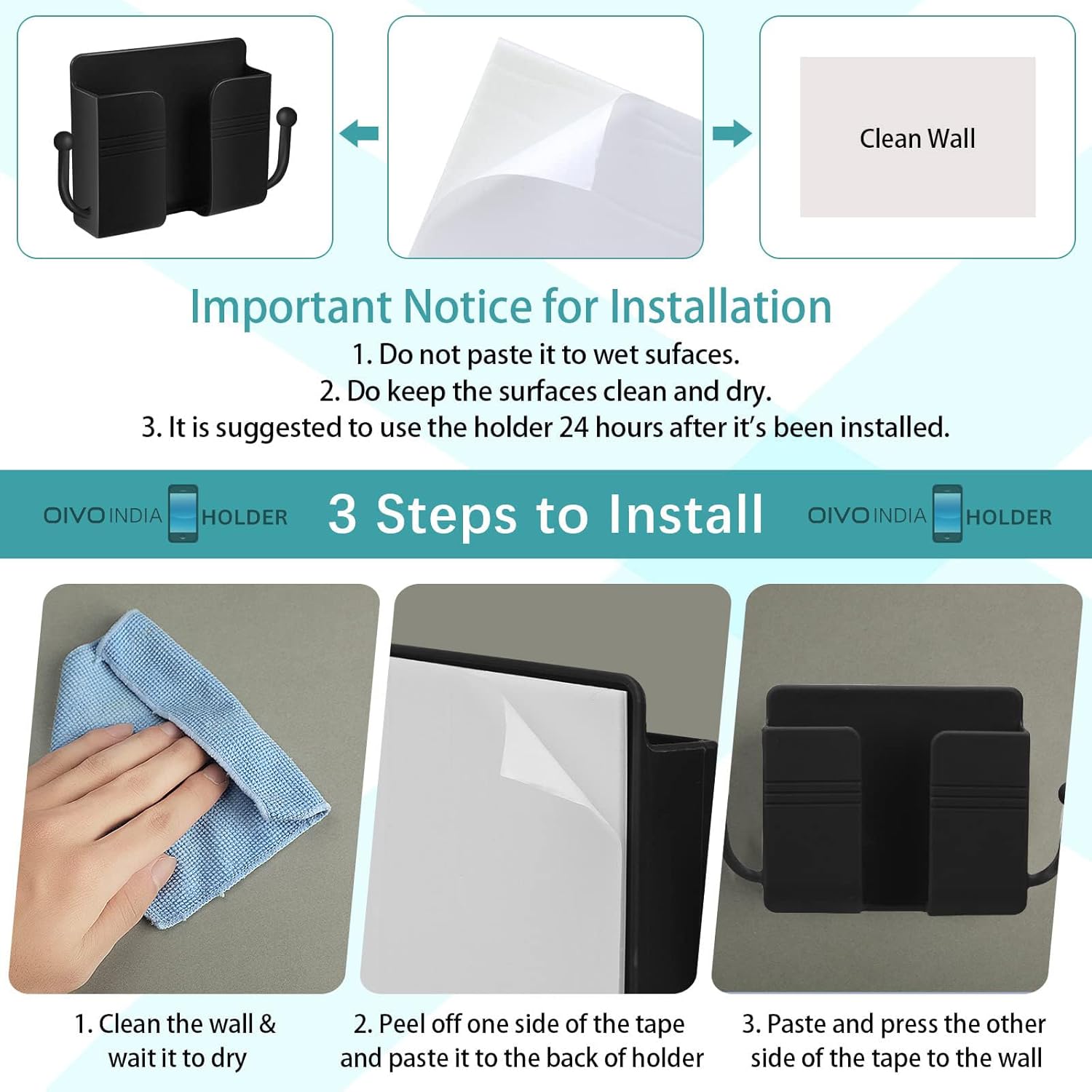 Clean Wall

Important Notice for Installation
1. Do not paste it to wet sufaces.
2. Do keep the surfaces clean and dry.
3. It is suggested to use the holder 24 hours after it's been installed.

OIVO INDIA HOLDER 3 Steps to Install OIVO INDIA HOLDER

1. Clean the wall & wait it to dry

2. Peel off one side of the tape and paste it to the back of holder

3. Paste and press the other side of the tape to the wall