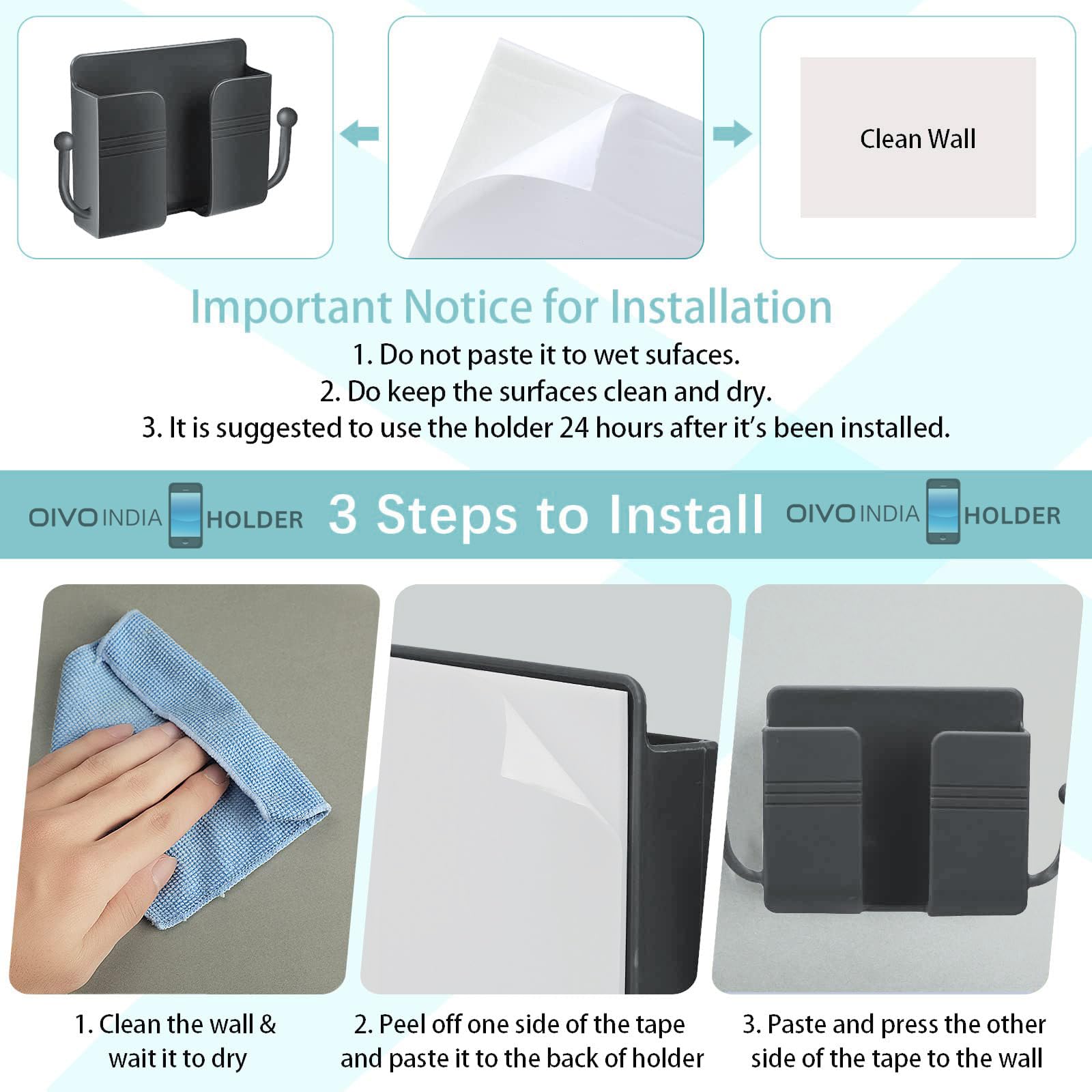 Clean Wall

Important Notice for Installation
1. Do not paste it to wet sufaces.
2. Do keep the surfaces clean and dry.
3. It is suggested to use the holder 24 hours after it's been installed.

OIVO INDIA HOLDER 3 Steps to Install OIVO INDIA HOLDER

1. Clean the wall & wait it to dry

2. Peel off one side of the tape and paste it to the back of holder

3. Paste and press the other side of the tape to the wall