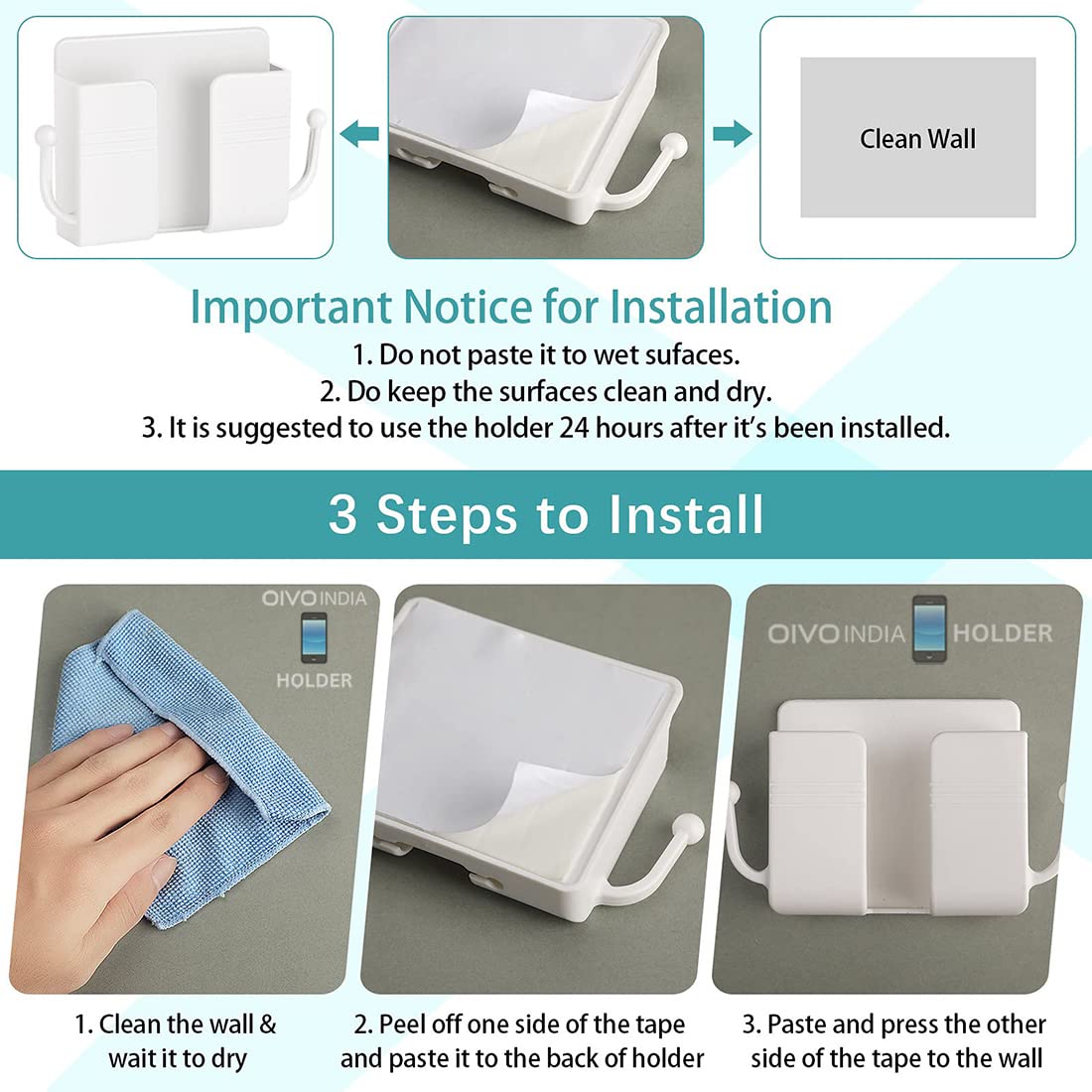 Clean Wall

Important Notice for Installation
1. Do not paste it to wet sufaces.
2. Do keep the surfaces clean and dry.
3. It is suggested to use the holder 24 hours after it's been installed.

3 Steps to Install

OIVO INDIA
HOLDER

OIVO INDIA HOLDER

1. Clean the wall & wait it to dry

2. Peel off one side of the tape and paste it to the back of holder

3. Paste and press the other side of the tape to the wall