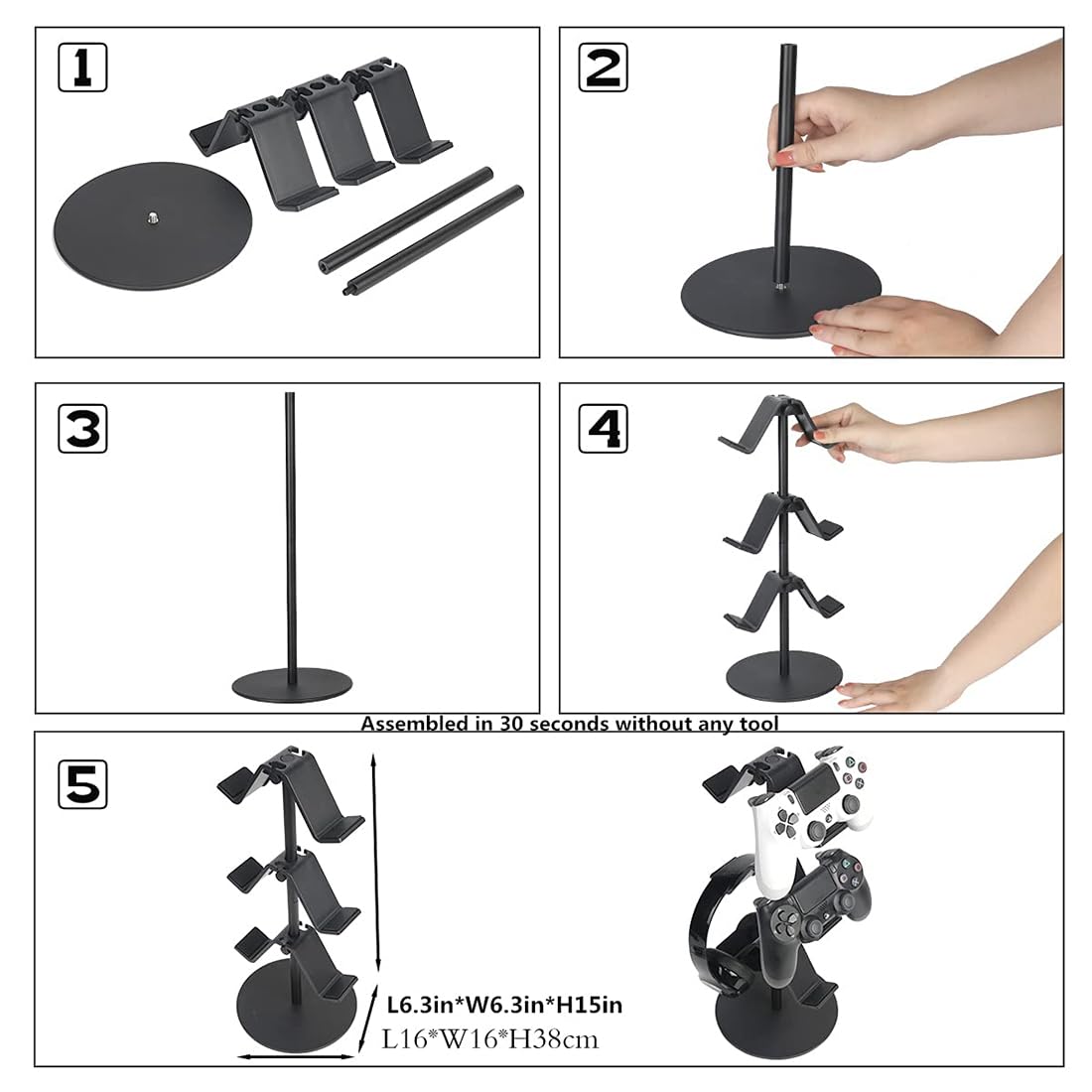 1

2

3

4

Assembled in 30 seconds without any tool

5

L6.3in*W6.3in*H15in
L16*W16*H38cm