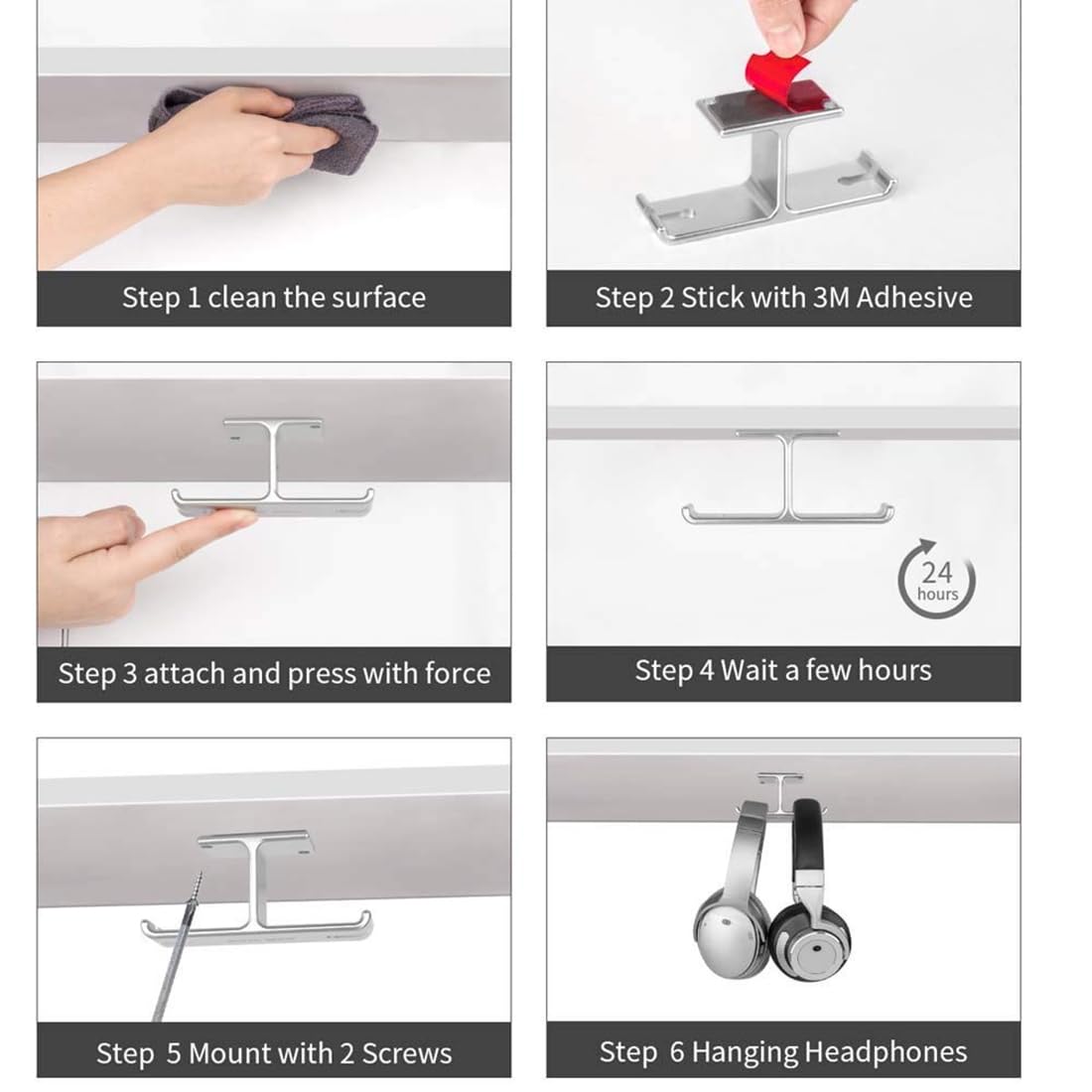 Step 1 clean the surface

Step 2 Stick with 3M Adhesive

Step 3 attach and press with force

24 hours

Step 4 Wait a few hours

Step 5 Mount with 2 Screws

Step 6 Hanging Headphones