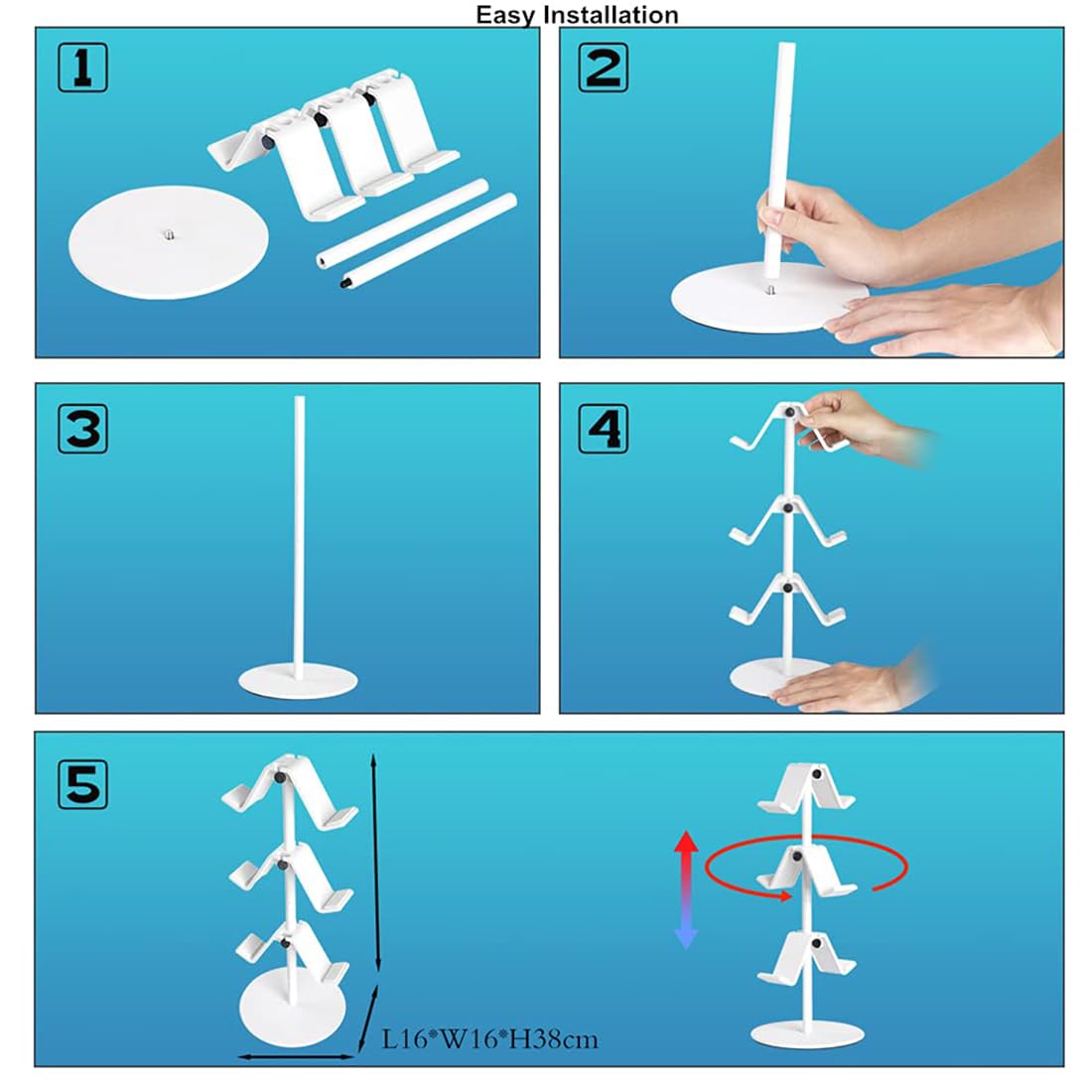 Easy Installation

1

2

3

4

5

L16*W16*H38cm